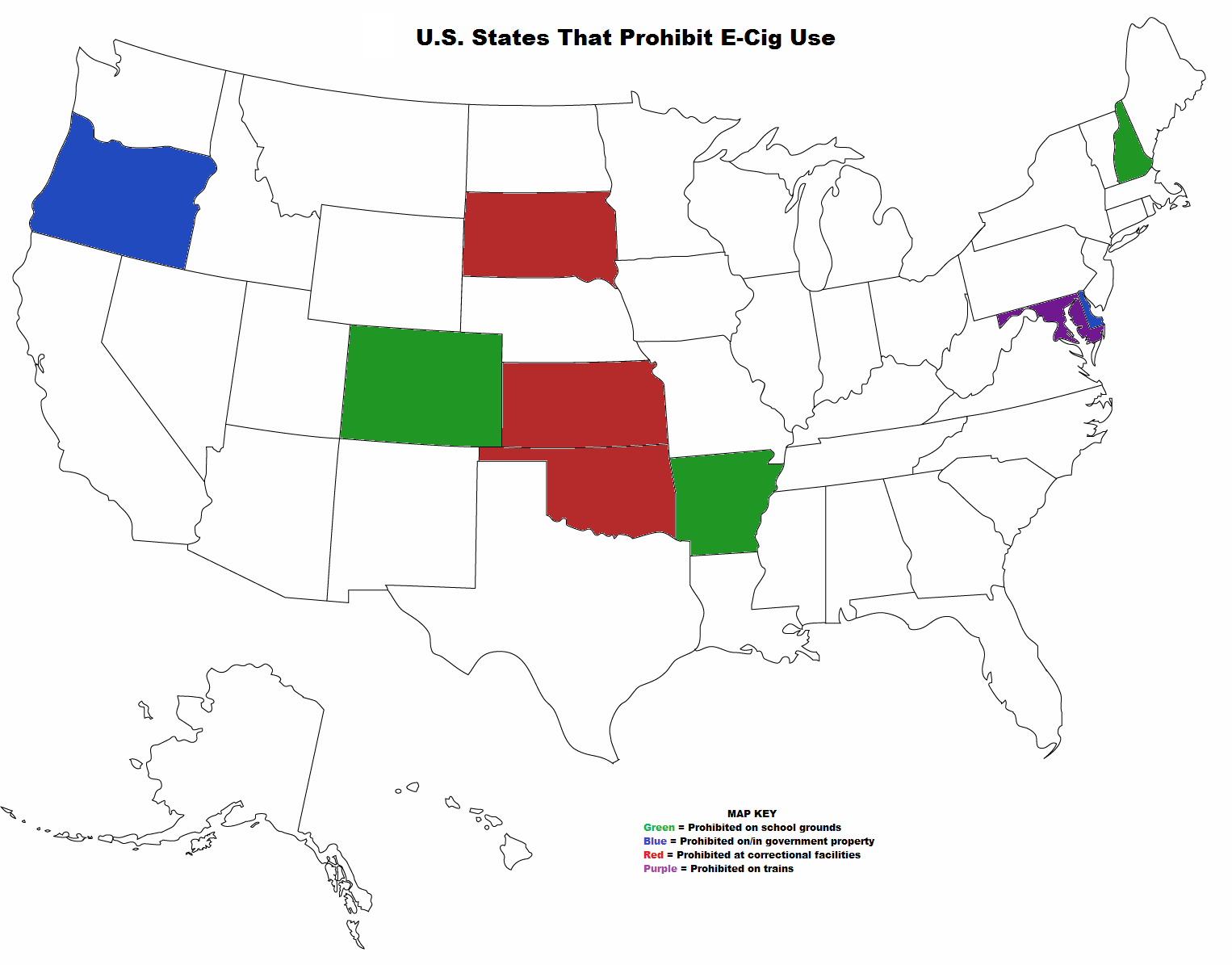 U.S. States That Prohibit E-Cig Use

MAP KEY
Green = Prohibited on school grounds
Blue = Prohibited on/in government property
Red = Prohibited at correctional facilities
Purple = Prohibited on trains